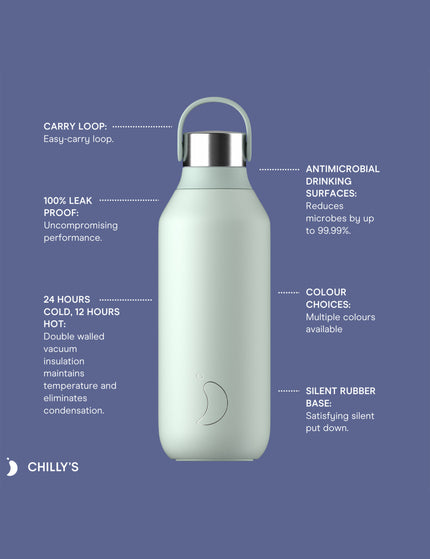 CARRY LOOP:
Easy-carry loop.

100% LEAK PROOF:
Uncompromising performance.

24 HOURS COLD, 12 HOURS HOT:
Double walled vacuum insulation maintains temperature and eliminates condensation.

ANTIMICROBIAL DRINKING SURFACES:
Reduces microbes by up to 99.99%.

COLOUR CHOICES:
Multiple colours available

SILENT RUBBER BASE:
Satisfying silent put down.

CHILLY'S